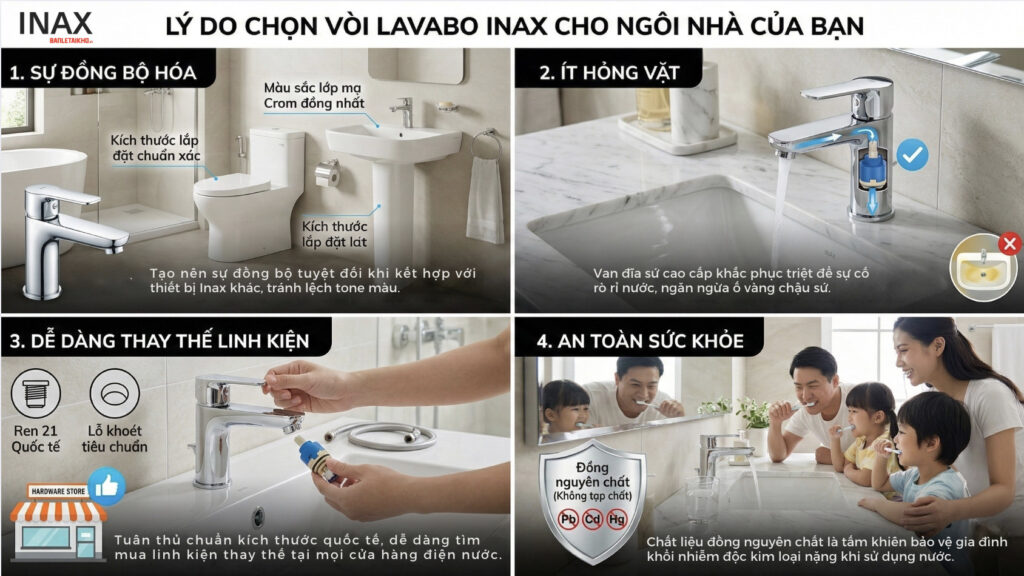 INAX
BANLETAIKHO

LÝ DO CHỌN VÒI LAVABO INAX CHO NGÔI NHÀ CỦA BẠN

1. SỰ ĐỒNG BỘ HÓA

Màu sắc lớp mạ Crom đồng nhất

Kích thước lắp đặt chuẩn xác

Kích thước lắp đặt lát

Tạo nên sự đồng bộ tuyệt đối khi kết hợp với thiết bị Inax khác, tránh lệch tone màu.

2. ÍT HỎNG VẶT

Van đĩa sứ cao cấp khắc phục triệt để sự cố rò rỉ nước, ngăn ngừa ố vàng chậu sứ.

3. DỄ DÀNG THAY THẾ LINH KIỆN

Ren 21 Quốc tế

Lỗ khoét tiêu chuẩn

HARDWARE STORE

Tuân thủ chuẩn kích thước quốc tế, dễ dàng tìm mua linh kiện thay thế tại mọi cửa hàng điện nước.

4. AN TOÀN SỨC KHỎE

Đồng nguyên chất (Không tạp chất)

Pb Cd Hg

Chất liệu đồng nguyên chất là tấm khiên bảo vệ gia đình khỏi nhiễm độc kim loại nặng khi sử dụng nước.